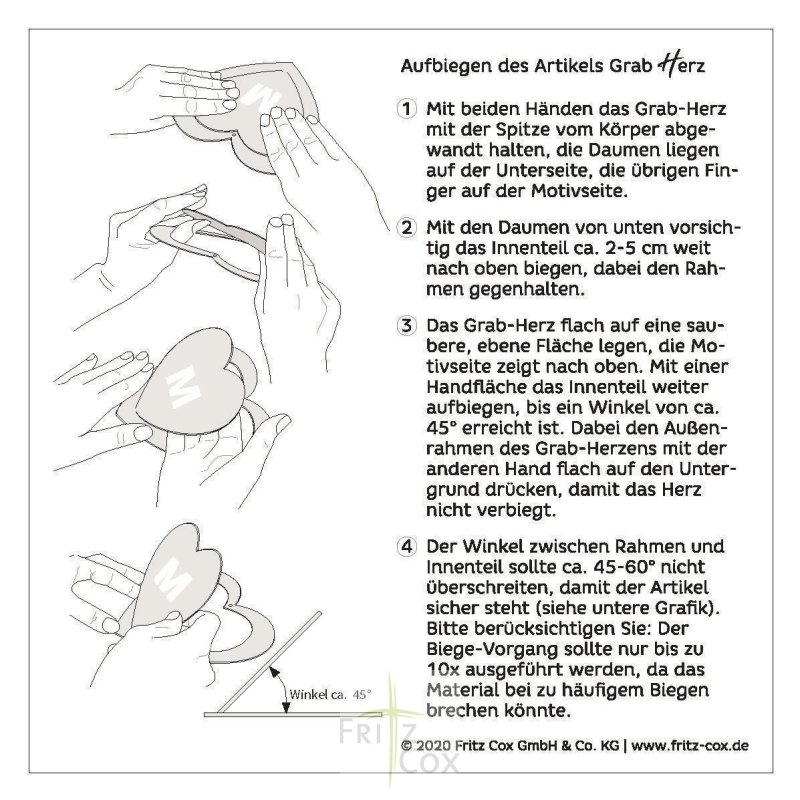 Aufbiegen des Artikels Grab Herz

1 Mit beiden Händen das Grab-Herz mit der Spitze vom Körper abgewandt halten, die Daumen liegen auf der Unterseite, die übrigen Finger auf der Motivseite.

2 Mit den Daumen von unten vorsichtig das Innenteil ca. 2-5 cm weit nach oben biegen, dabei den Rahmen gegenhalten.

3 Das Grab-Herz flach auf eine saubere, ebene Fläche legen, die Motivseite zeigt nach oben. Mit einer Handfläche das Innenteil weiter aufbiegen, bis ein Winkel von ca. 45° erreicht ist. Dabei den Außenrahmen des Grab-Herzens mit der anderen Hand flach auf den Untergrund drücken, damit das Herz nicht verbiegt.

4 Der Winkel zwischen Rahmen und Innenteil sollte ca. 45-60° nicht überschreiten, damit der Artikel sicher steht (siehe untere Grafik). Bitte berücksichtigen Sie: Der Biege-Vorgang sollte nur bis zu 10x ausgeführt werden, da das Material bei zu häufigem Biegen brechen könnte.

M

M

M

Winkel ca. 45°

FRITZ COX

© 2020 Fritz Cox GmbH & Co. KG | www.fritz-cox.de